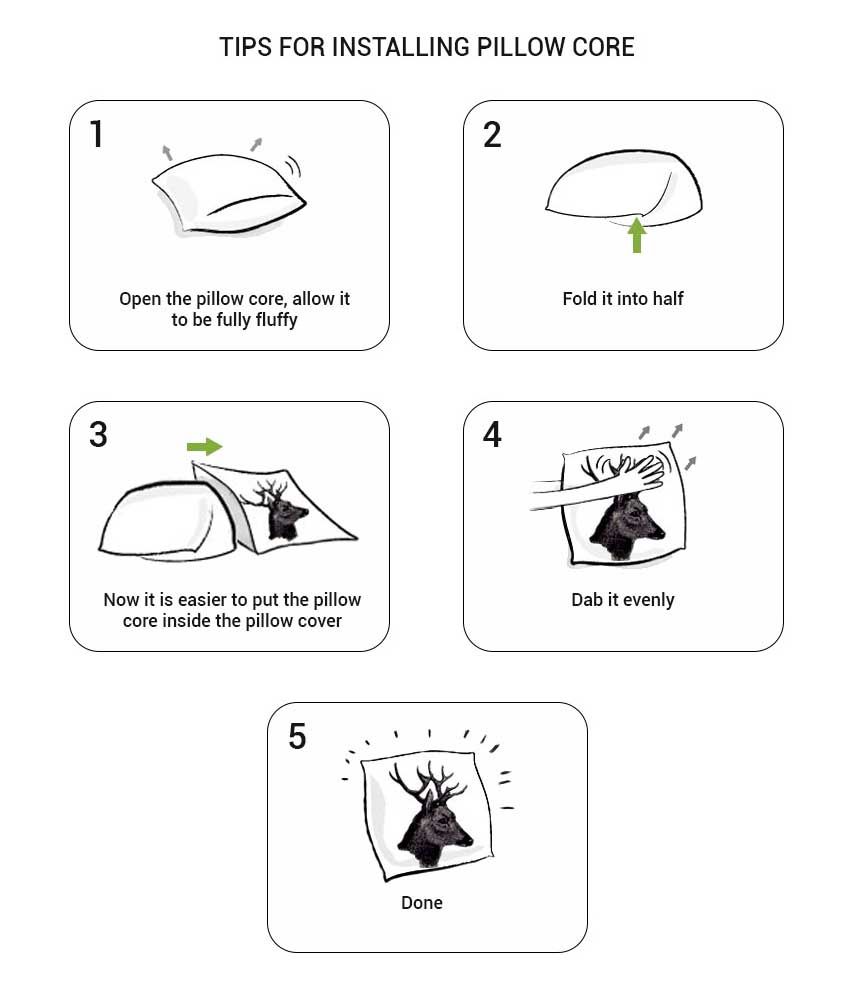 TIPS FOR INSTALLING PILLOW CORE

1

Open the pillow core, allow it to be fully fluffy

2

Fold it into half

3

Now it is easier to put the pillow core inside the pillow cover

4

Dab it evenly

5

Done