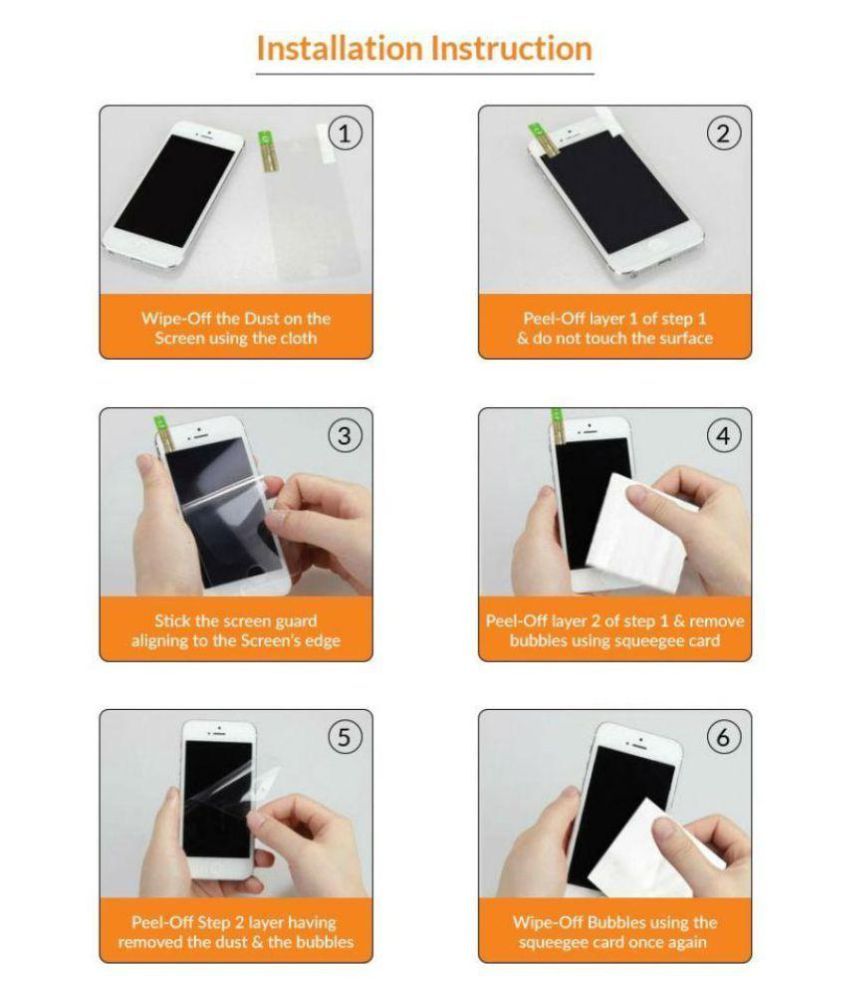 Installation Instruction

1

Wipe-Off the Dust on the Screen using the cloth

2

Peel-Off layer 1 of step 1 & do not touch the surface

3

Stick the screen guard aligning to the Screen's edge

4

Peel-Off layer 2 of step 1 & remove bubbles using squeegee card

5

Peel-Off Step 2 layer having removed the dust & the bubbles

6

Wipe-Off Bubbles using the squeegee card once again