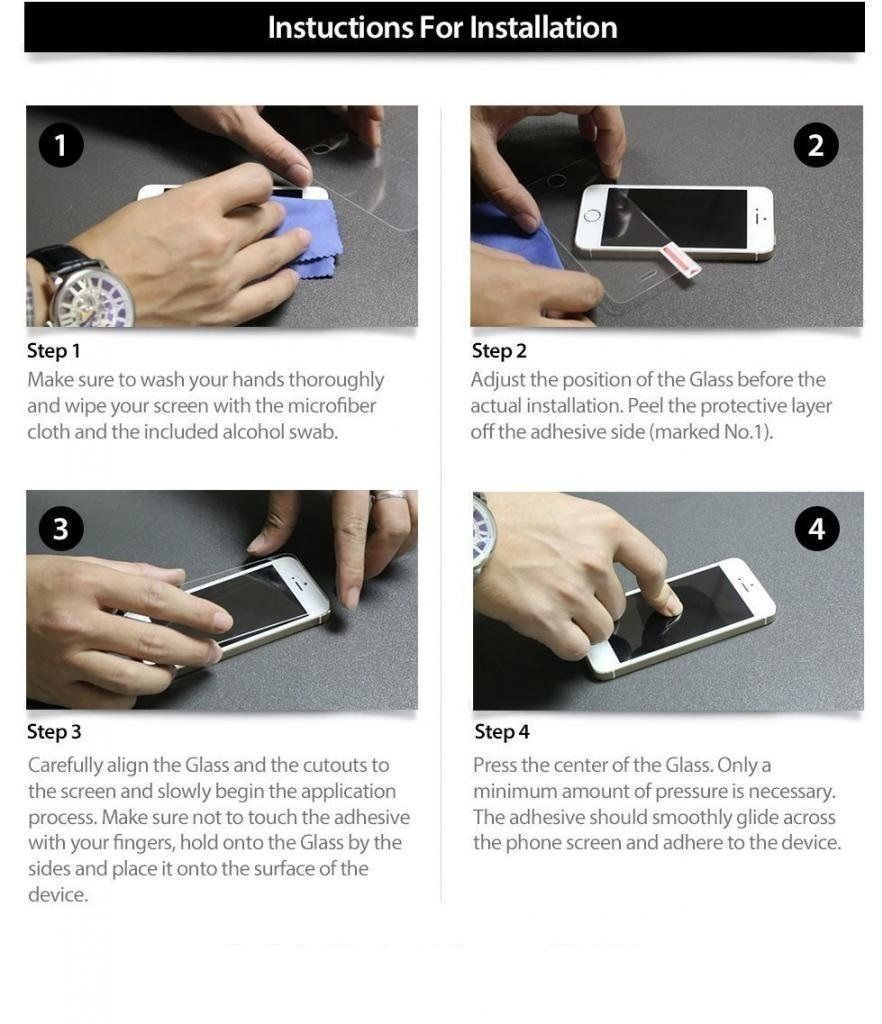 Instuctions For Installation

1

Step 1
Make sure to wash your hands thoroughly and wipe your screen with the microfiber cloth and the included alcohol swab.

2

Step 2
Adjust the position of the Glass before the actual installation. Peel the protective layer off the adhesive side (marked No.1).

3

Step 3
Carefully align the Glass and the cutouts to the screen and slowly begin the application process. Make sure not to touch the adhesive with your fingers, hold onto the Glass by the sides and place it onto the surface of the device.

4

Step 4
Press the center of the Glass. Only a minimum amount of pressure is necessary. The adhesive should smoothly glide across the phone screen and adhere to the device.