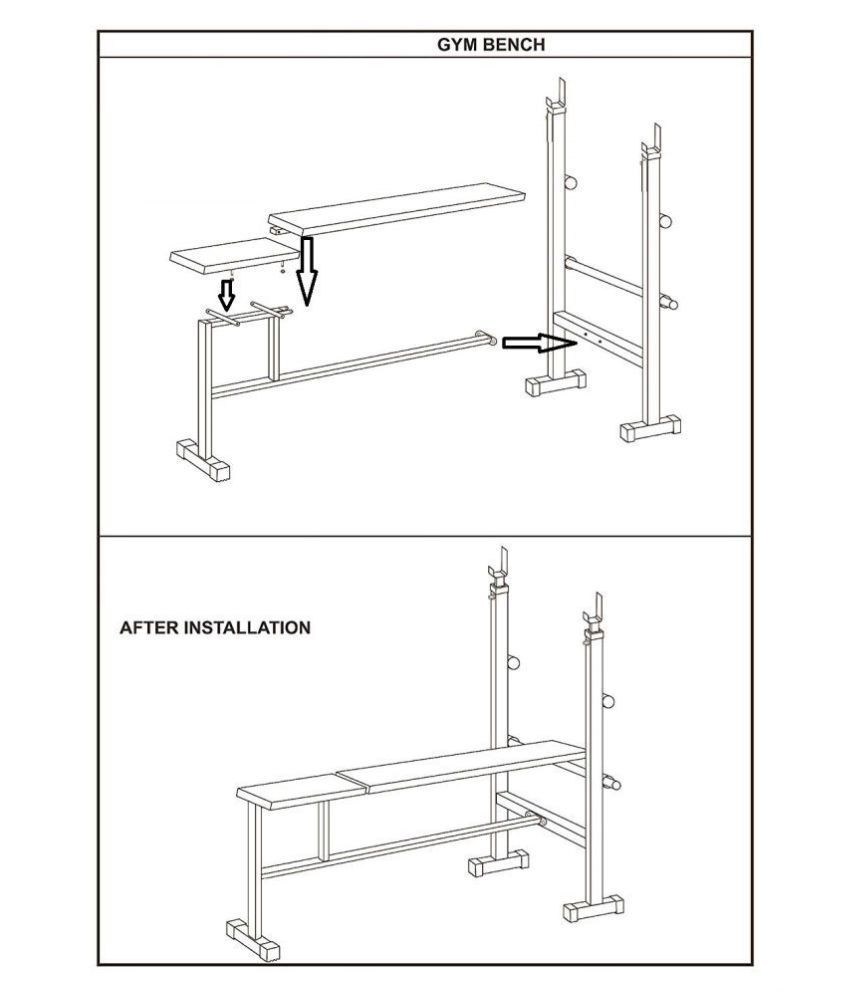 GYM BENCH

AFTER INSTALLATION