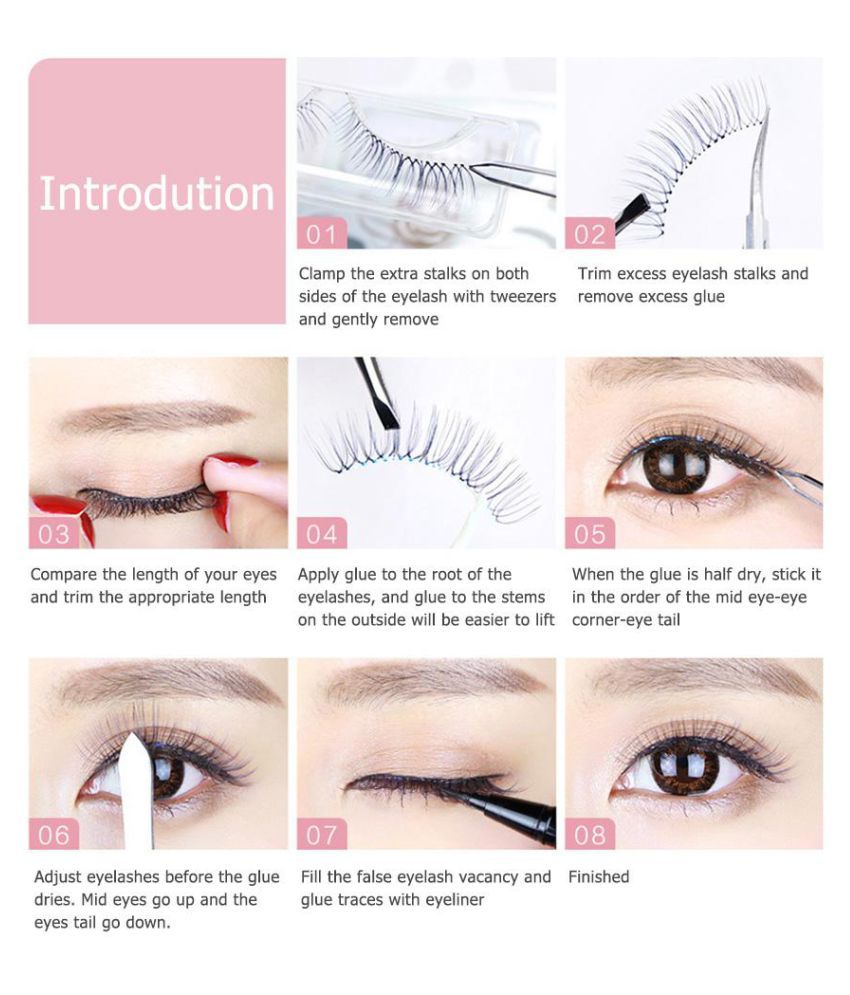 Introdution

01
Clamp the extra stalks on both sides of the eyelash with tweezers and gently remove

02
Trim excess eyelash stalks and remove excess glue

03
Compare the length of your eyes and trim the appropriate length

04
Apply glue to the root of the eyelashes, and glue to the stems on the outside will be easier to lift

05
When the glue is half dry, stick it in the order of the mid eye-eye corner-eye tail

06
Adjust eyelashes before the glue dries. Mid eyes go up and the eyes tail go down.

07
Fill the false eyelash vacancy and glue traces with eyeliner

08
Finished