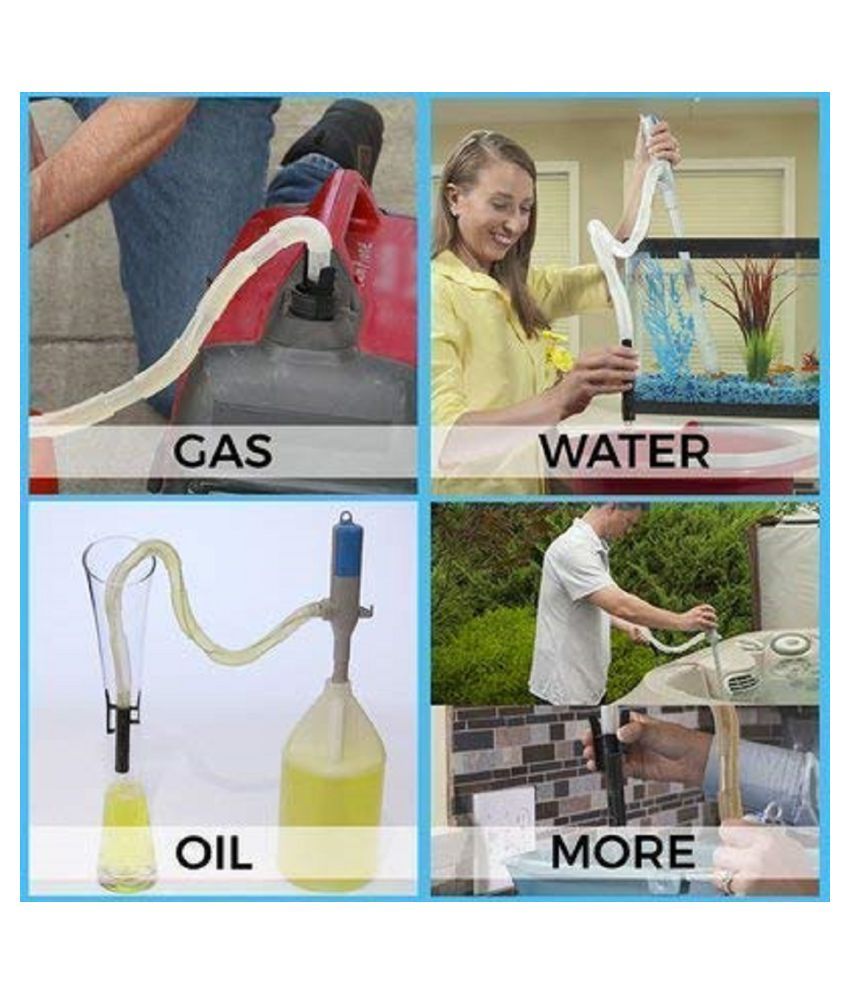 GAS

WATER

OIL

MORE