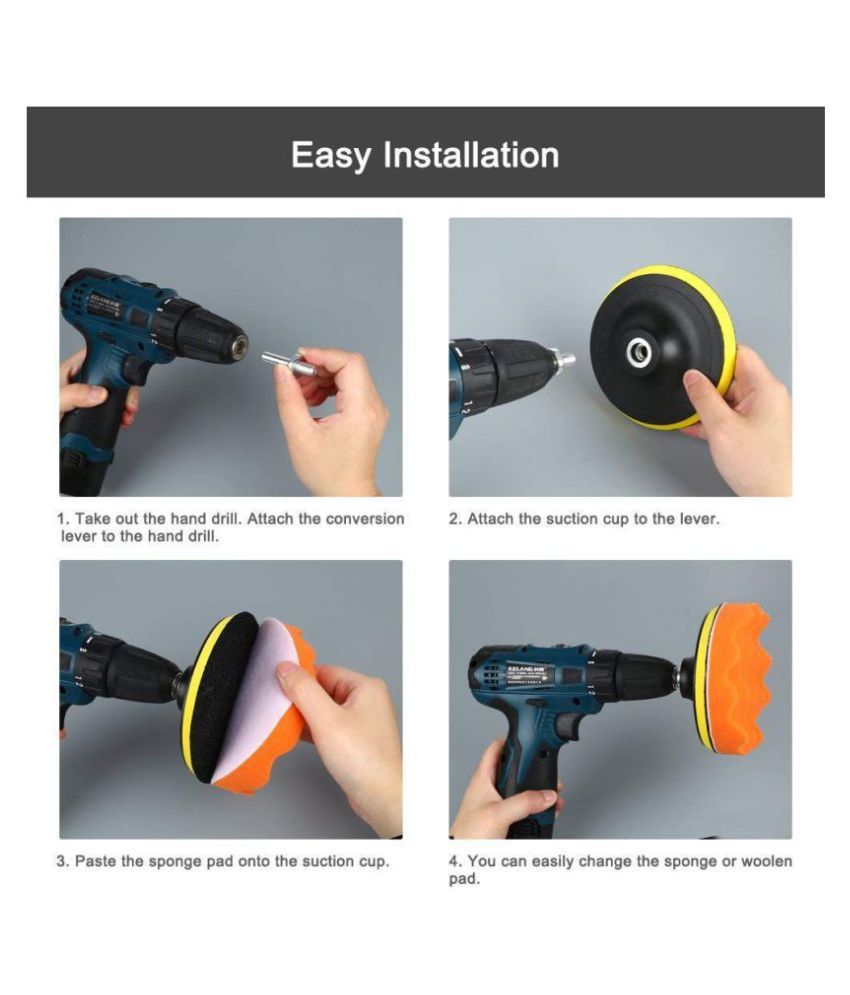 Easy Installation

1. Take out the hand drill. Attach the conversion lever to the hand drill.

2. Attach the suction cup to the lever.

3. Paste the sponge pad onto the suction cup.

4. You can easily change the sponge or woolen pad.