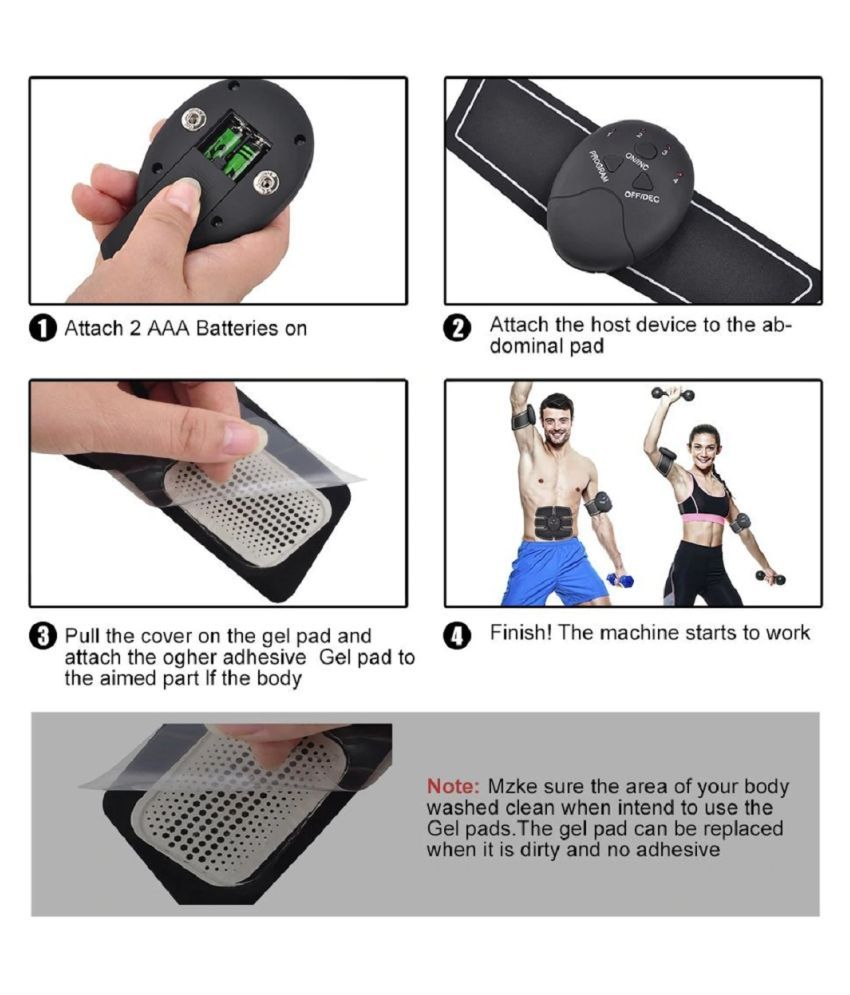 PROGRAM
ON/INC
OFF/DEC

1 Attach 2 AAA Batteries on

2 Attach the host device to the abdominal pad

3 Pull the cover on the gel pad and attach the ogher adhesive Gel pad to the aimed part If the body

4 Finish! The machine starts to work

Note: Mzke sure the area of your body washed clean when intend to use the Gel pads.The gel pad can be replaced when it is dirty and no adhesive