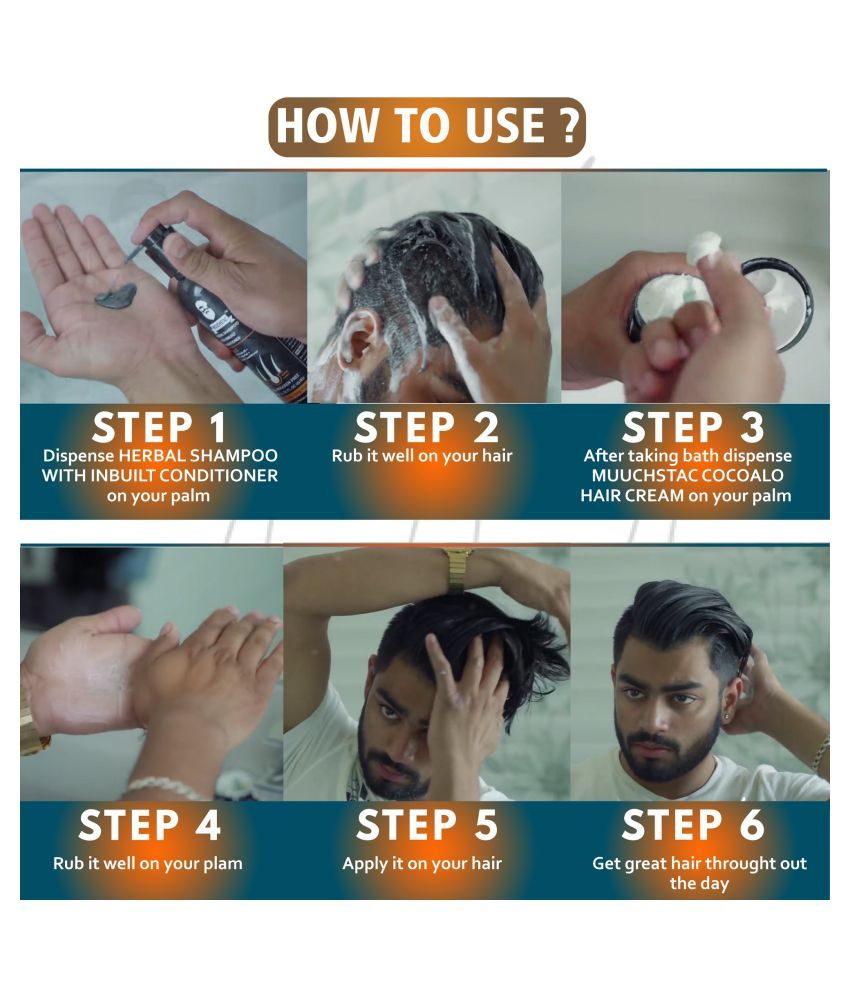 HOW TO USE ?

STEP 1
Dispense HERBAL SHAMPOO WITH INBUILT CONDITIONER on your palm

STEP 2
Rub it well on your hair

STEP 3
After taking bath dispense MUUCHSTAC COCOALO HAIR CREAM on your palm

STEP 4
Rub it well on your plam

STEP 5
Apply it on your hair

STEP 6
Get great hair throught out the day