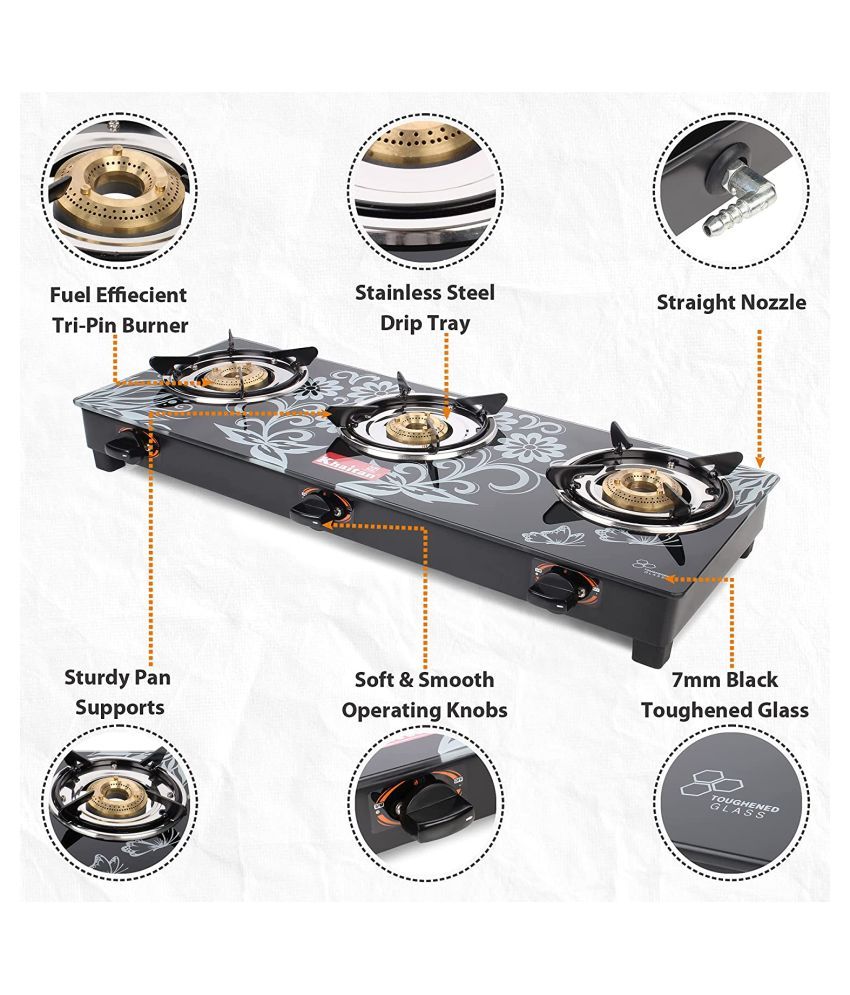 Fuel Effiecient Tri-Pin Burner

Stainless Steel Drip Tray

Straight Nozzle

Khaitan

Sturdy Pan Supports

Soft & Smooth Operating Knobs

7mm Black Toughened Glass

TOUGHENED GLASS