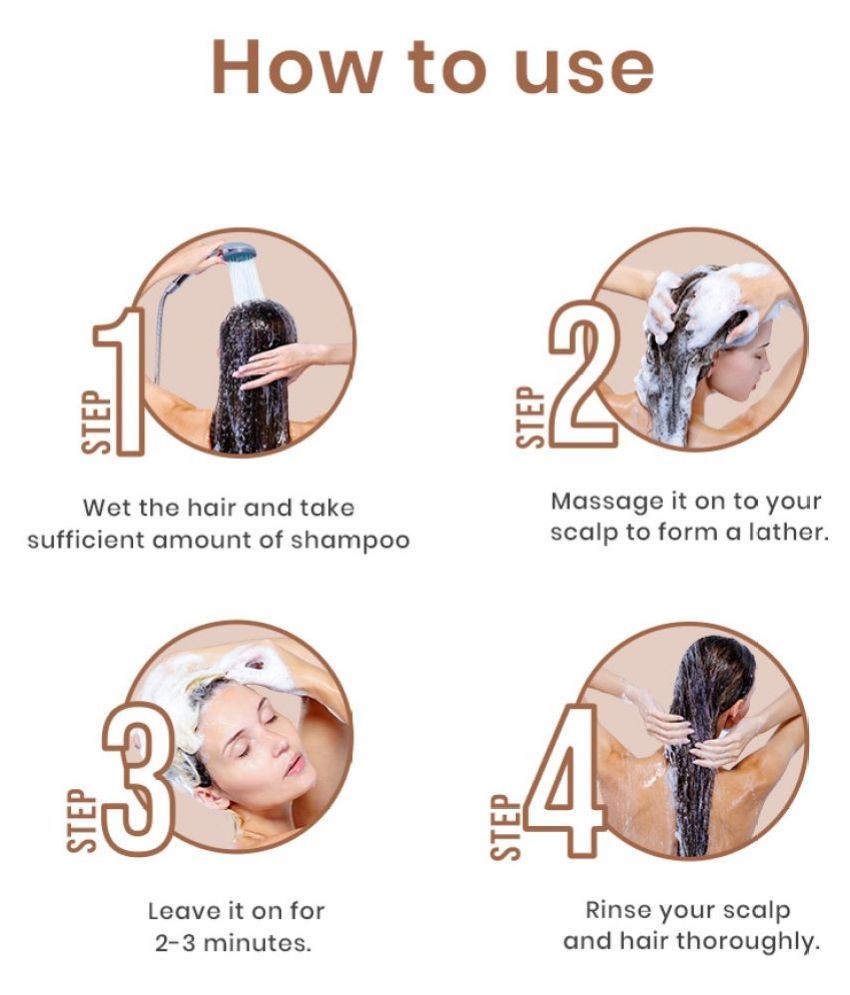 How to use

STEP 1

Wet the hair and take sufficient amount of shampoo

STEP 2

Massage it on to your scalp to form a lather.

STEP 3

Leave it on for 2-3 minutes.

STEP 4

Rinse your scalp and hair thoroughly.