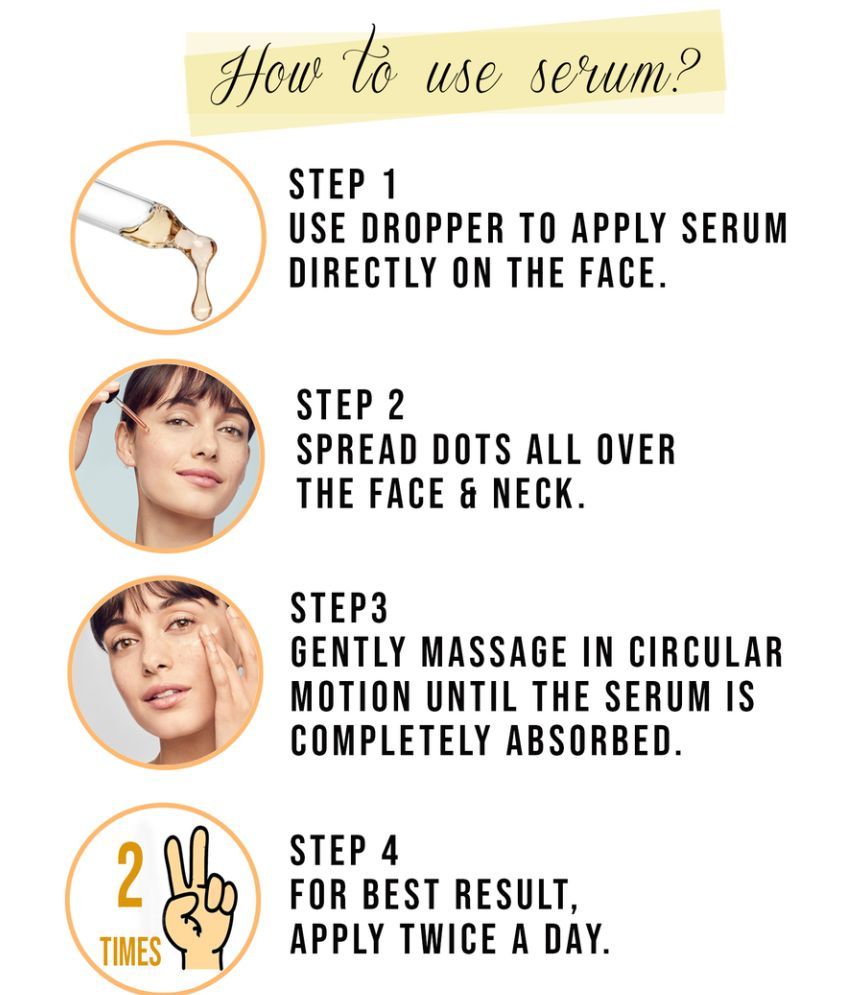 How to use serum?

STEP 1
USE DROPPER TO APPLY SERUM DIRECTLY ON THE FACE.

STEP 2
SPREAD DOTS ALL OVER THE FACE & NECK.

STEP3
GENTLY MASSAGE IN CIRCULAR MOTION UNTIL THE SERUM IS COMPLETELY ABSORBED.

2 TIMES

STEP 4
FOR BEST RESULT, APPLY TWICE A DAY.